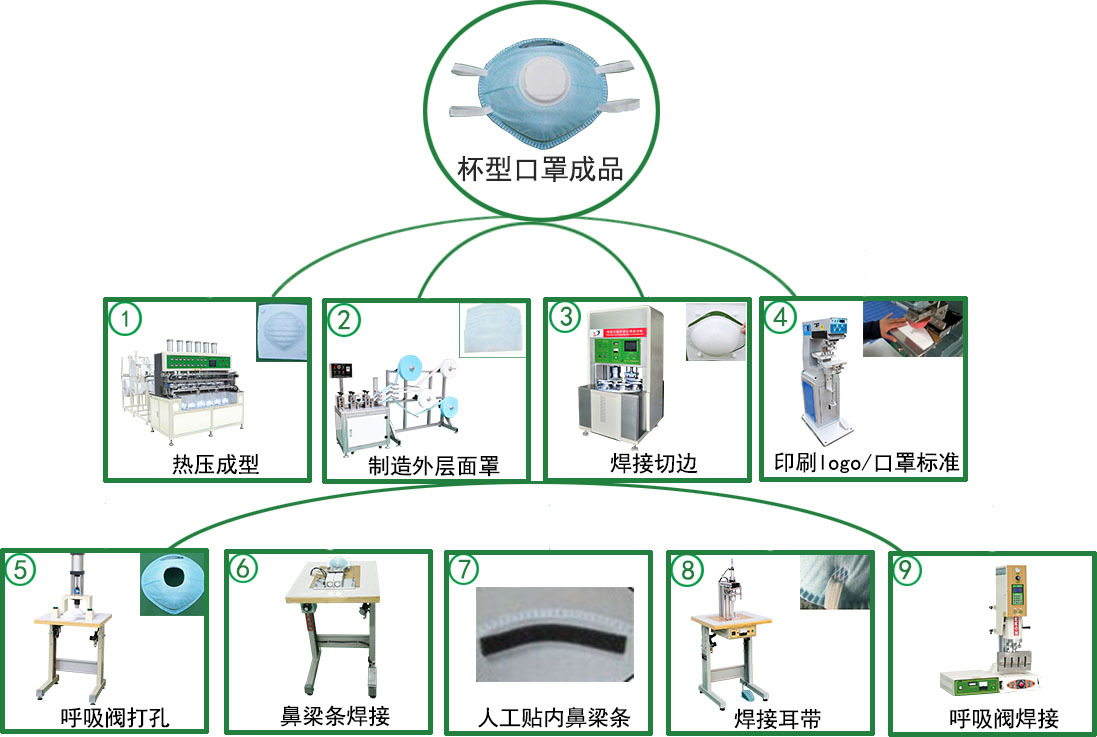 杯型口罩成品

①
热压成型

②
制造外层面罩

③
焊接切边

④
印刷logo/口罩标准

⑤
呼吸阀打孔

⑥
鼻梁条焊接

⑦
人工贴内鼻梁条

⑧
焊接耳带

⑨
呼吸阀焊接